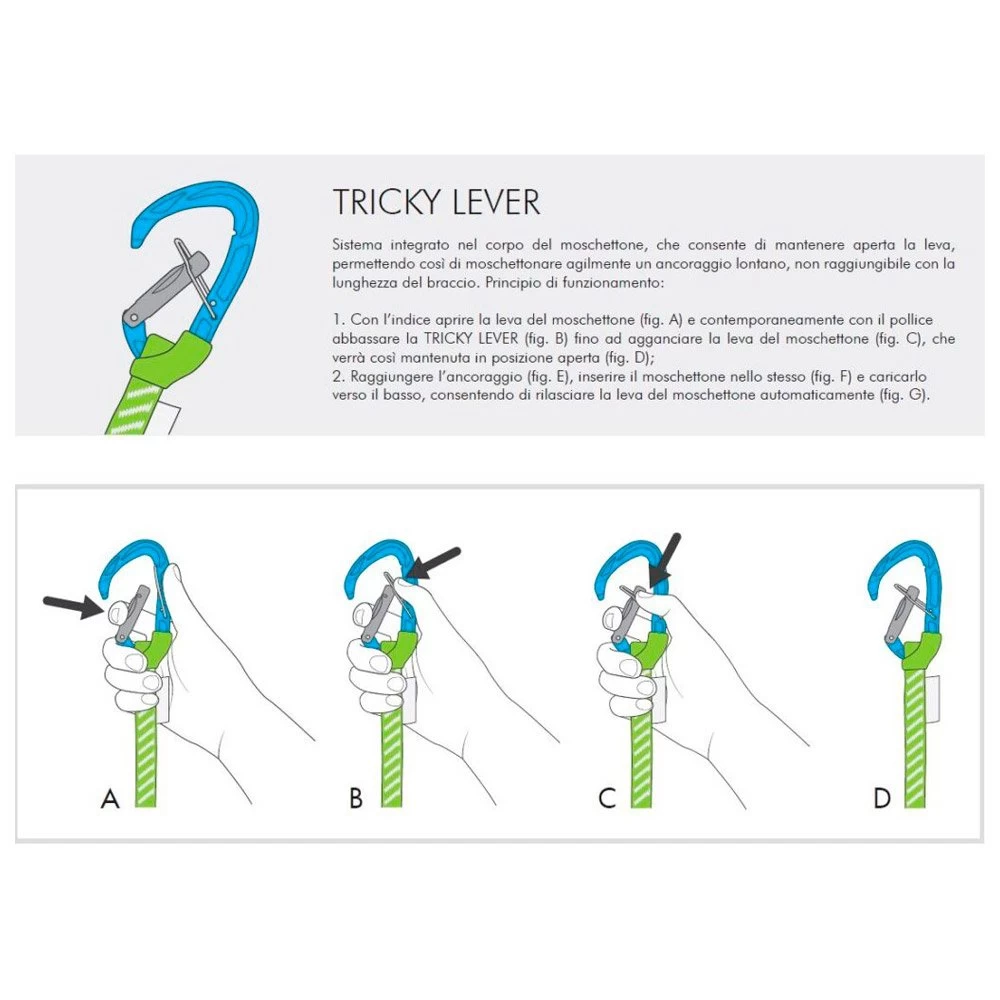 TRICKY LEVER

Sistema integrato nel corpo del moschettone, che consente di mantenere aperta la leva, permettendo così di moschettonare agilmente un ancoraggio lontano, non raggiungibile con la lunghezza del braccio. Principio di funzionamento:

1. Con l'indice aprire la leva del moschettone (fig. A) e contemporaneamente con il pollice abbassare la TRICKY LEVER (fig. B) fino ad agganciare la leva del moschettone (fig. C), che verrà così mantenuta in posizione aperta (fig. D);
2. Raggiungere l'ancoraggio (fig. E), inserire il moschettone nello stesso (fig. F) e caricarlo verso il basso, consentendo di rilasciare la leva del moschettone automaticamente (fig. G).

A

B

C

D